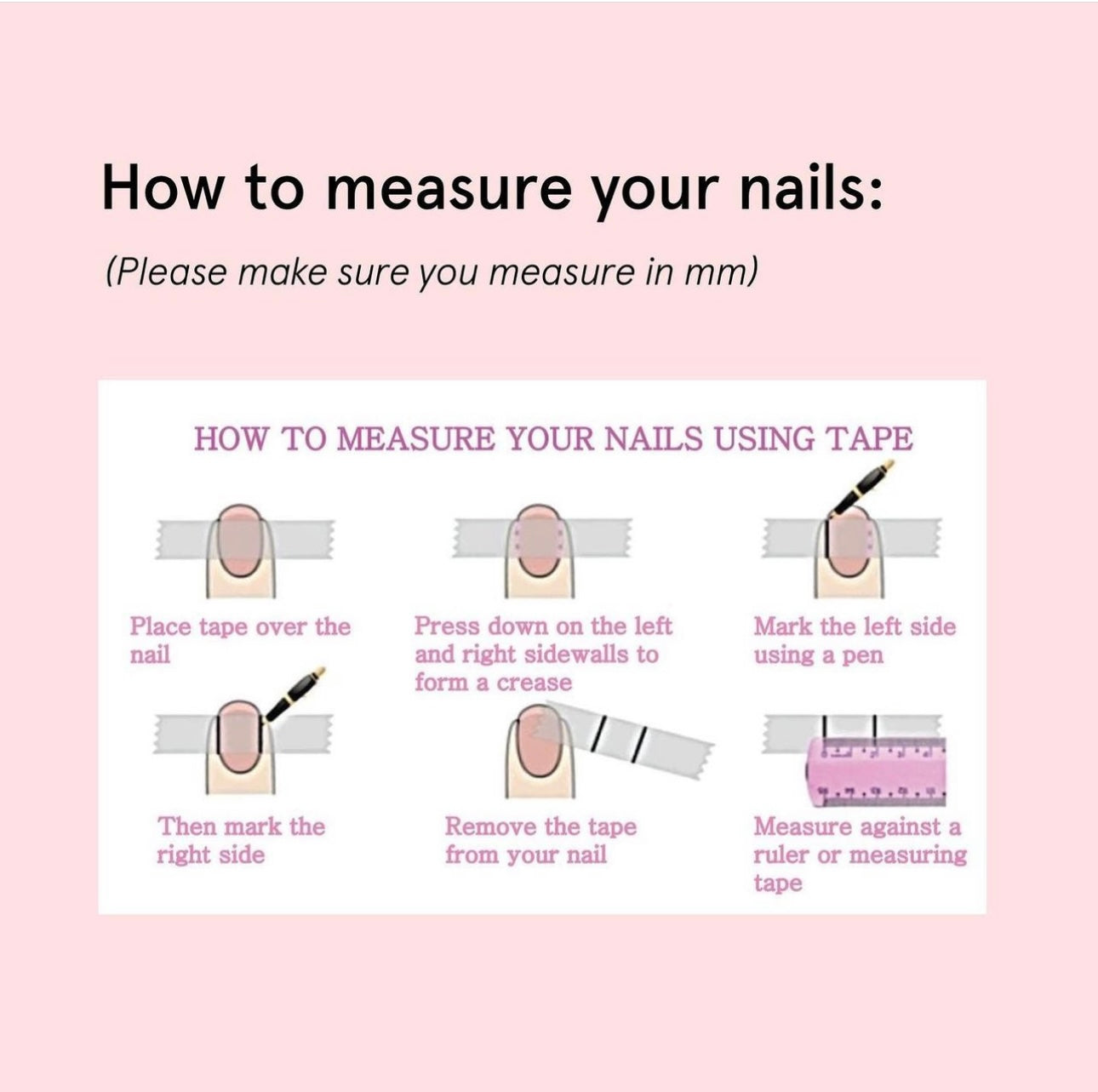 How to measure your nails:

(Please make sure you measure in mm)

HOW TO MEASURE YOUR NAILS USING TAPE

Place tape over the nail

Press down on the left and right sidewalls to form a crease

Mark the left side using a pen

Then mark the right side

Remove the tape from your nail

Measure against a ruler or measuring tape