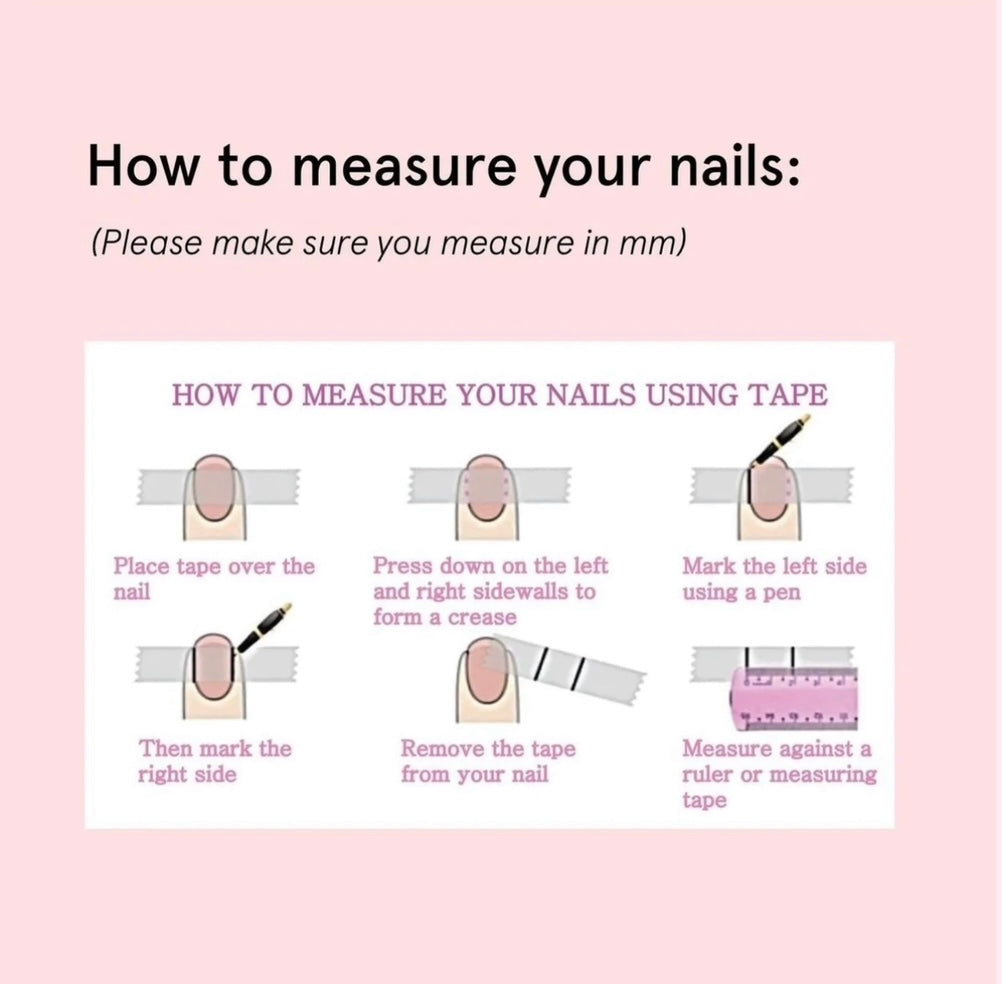 How to measure your nails:

(Please make sure you measure in mm)

HOW TO MEASURE YOUR NAILS USING TAPE

Place tape over the nail

Press down on the left and right sidewalls to form a crease

Mark the left side using a pen

Then mark the right side

Remove the tape from your nail

Measure against a ruler or measuring tape